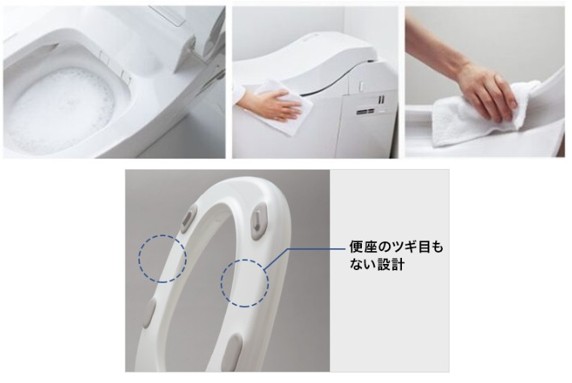 便座のツギ目もない設計